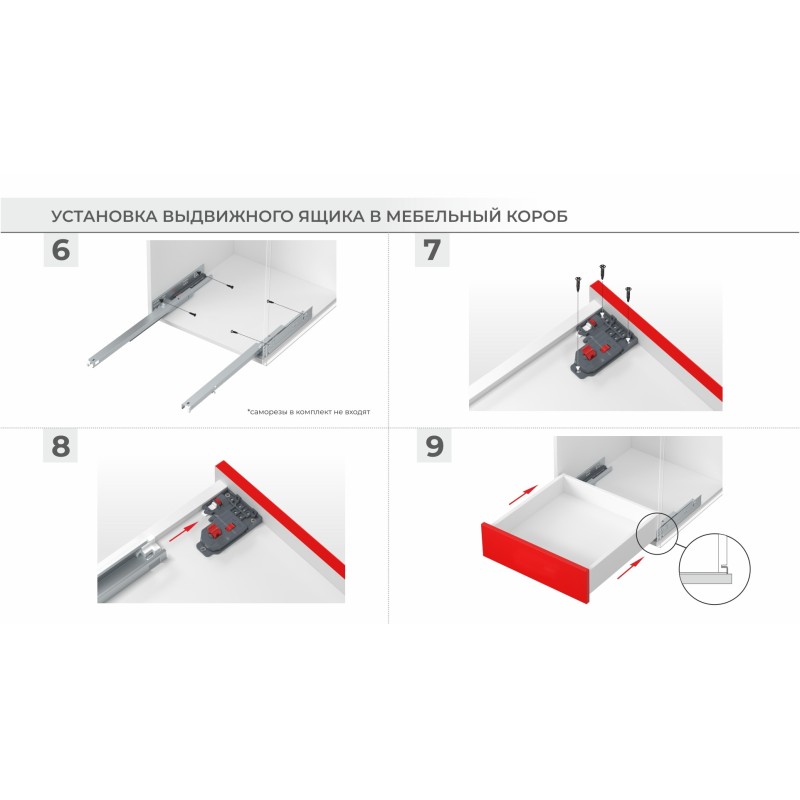 УСТАНОВКА ВЫДВИЖНОГО ЯЩИКА В МЕБЕЛЬНЫЙ КОРОБ

6

*саморезы в комплект не входят

7

8

9