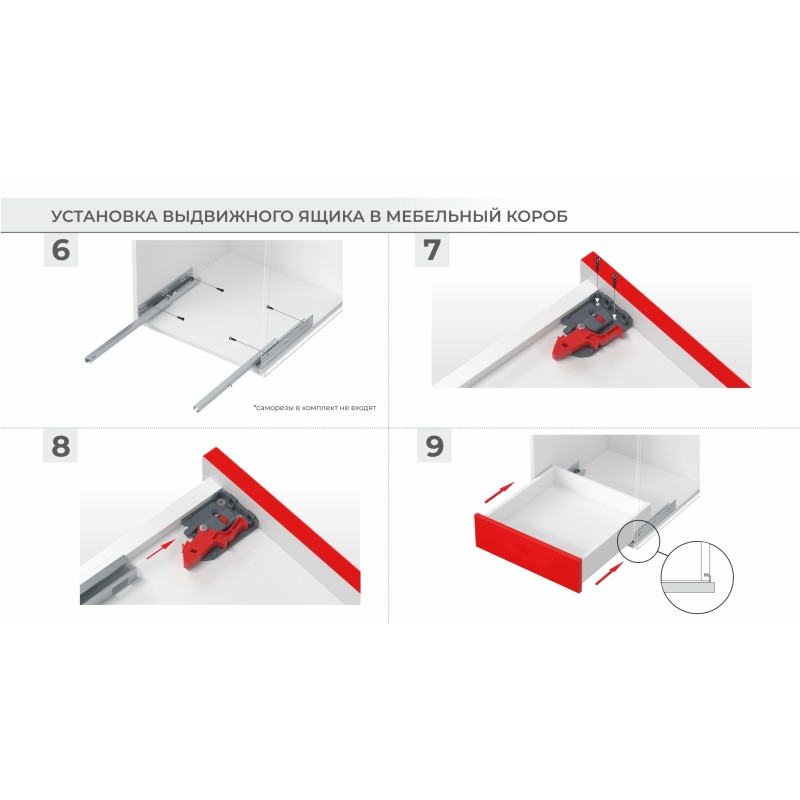 УСТАНОВКА ВЫДВИЖНОГО ЯЩИКА В МЕБЕЛЬНЫЙ КОРОБ

6

*саморезы в комплект не входят

7

8

9