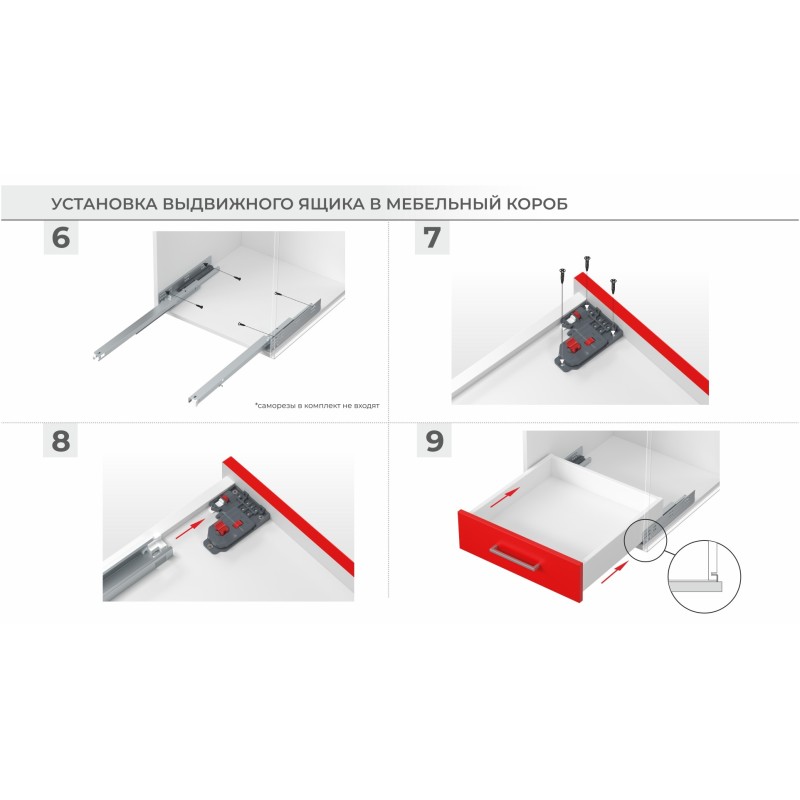 УСТАНОВКА ВЫДВИЖНОГО ЯЩИКА В МЕБЕЛЬНЫЙ КОРОБ

6

*саморезы в комплект не входят

7

8

9